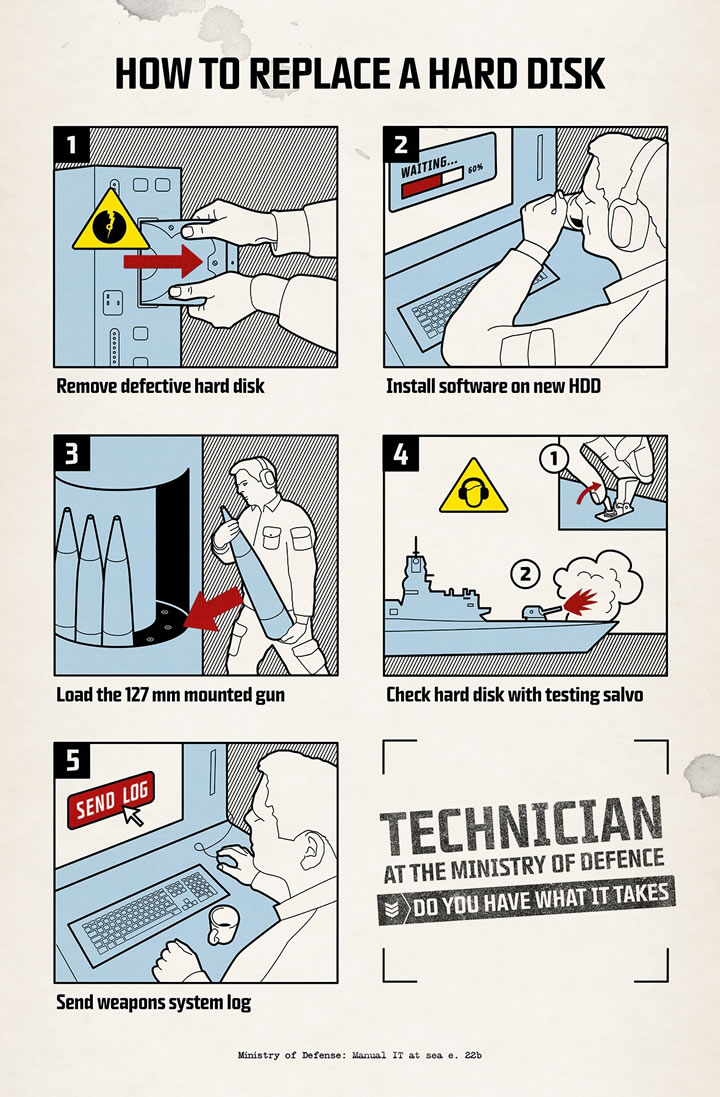 HOW TO REPLACE A HARD DISK

1

Remove defective hard disk

2

WAITING...

60%

Install software on new HDD

3

Load the 127 mm mounted gun

4

1

2

Check hard disk with testing salvo

5

SEND LOG

Send weapons system log

TECHNICIAN
AT THE MINISTRY OF DEFENCE
DO YOU HAVE WHAT IT TAKES

Ministry of Defense: Manual IT at sea e. 22b